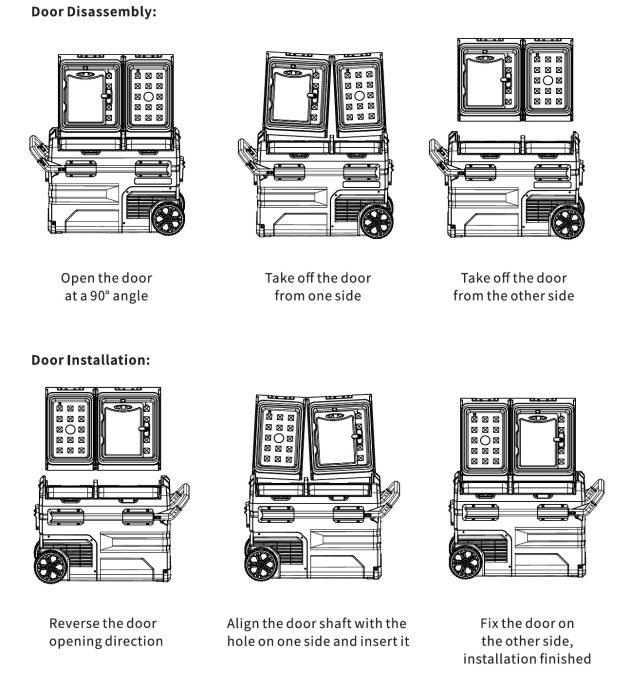 Door Disassembly:

Open the door at a 90° angle

Take off the door from one side

Take off the door from the other side

Door Installation:

Reverse the door opening direction

Align the door shaft with the hole on one side and insert it

Fix the door on the other side, installation finished