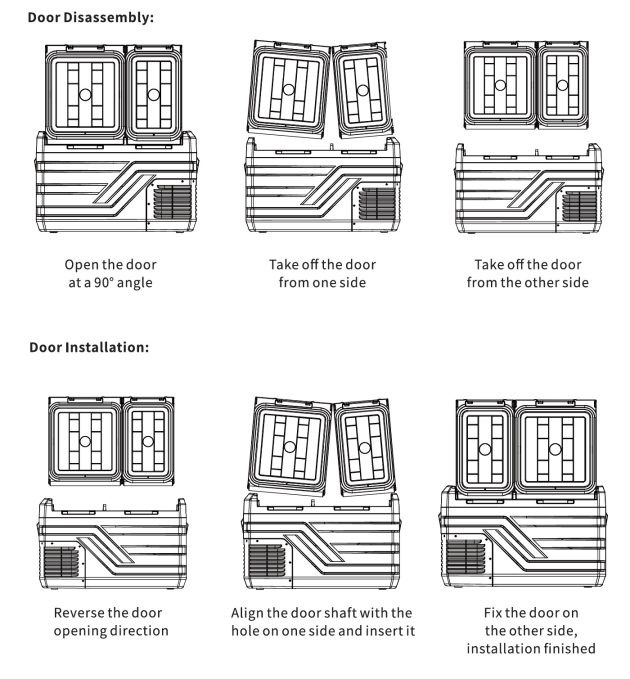 Door Disassembly:

Open the door at a 90° angle

Take off the door from one side

Take off the door from the other side

Door Installation:

Reverse the door opening direction

Align the door shaft with the hole on one side and insert it

Fix the door on the other side, installation finished