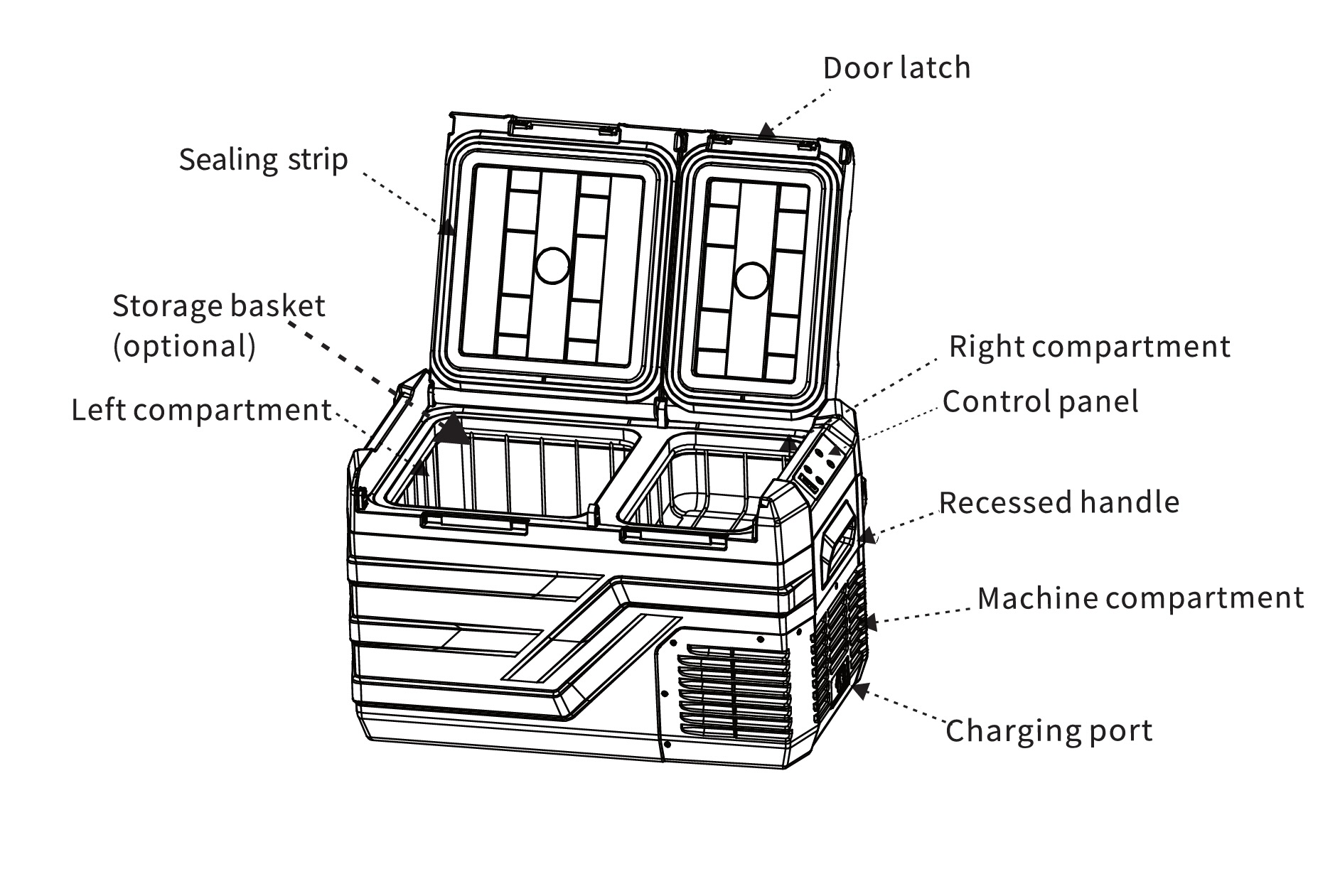 Door latch

Sealing strip

Storage basket
(optional)

Left compartment

Right compartment

Control panel

Recessed handle

Machine compartment

Charging port