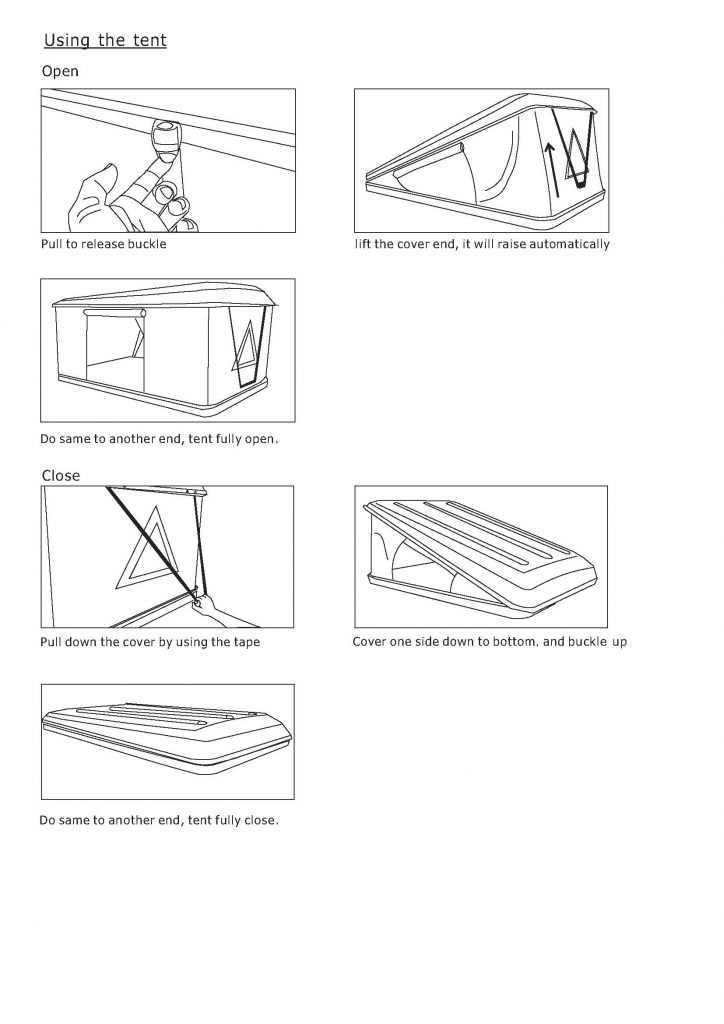 Using the tent

Open

Pull to release buckle

lift the cover end, it will raise automatically

Do same to another end, tent fully open.

Close

Pull down the cover by using the tape

Cover one side down to bottom, and buckle up

Do same to another end, tent fully close.