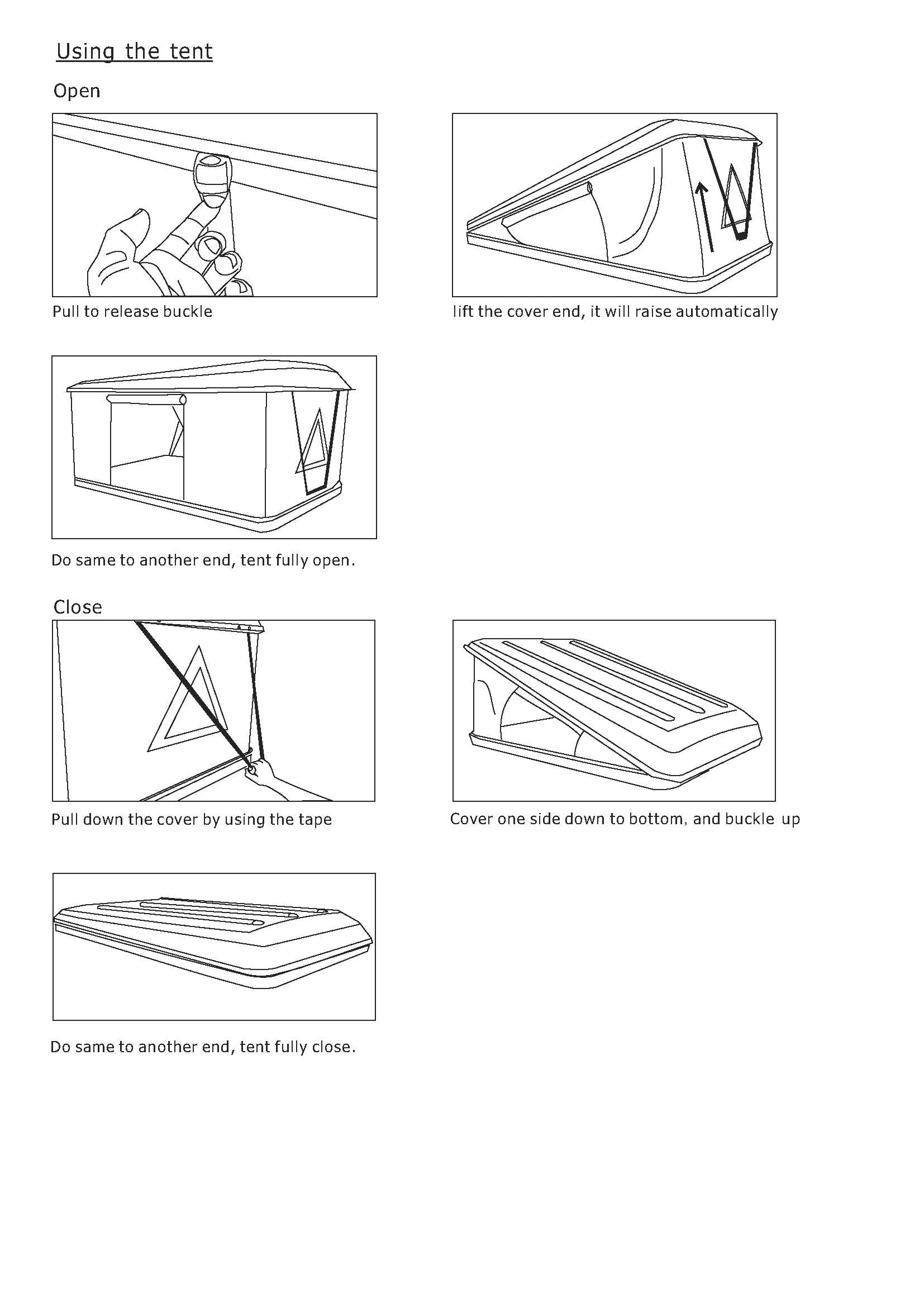 Using the tent

Open

Pull to release buckle

lift the cover end, it will raise automatically

Do same to another end, tent fully open.

Close

Pull down the cover by using the tape

Cover one side down to bottom, and buckle up

Do same to another end, tent fully close.